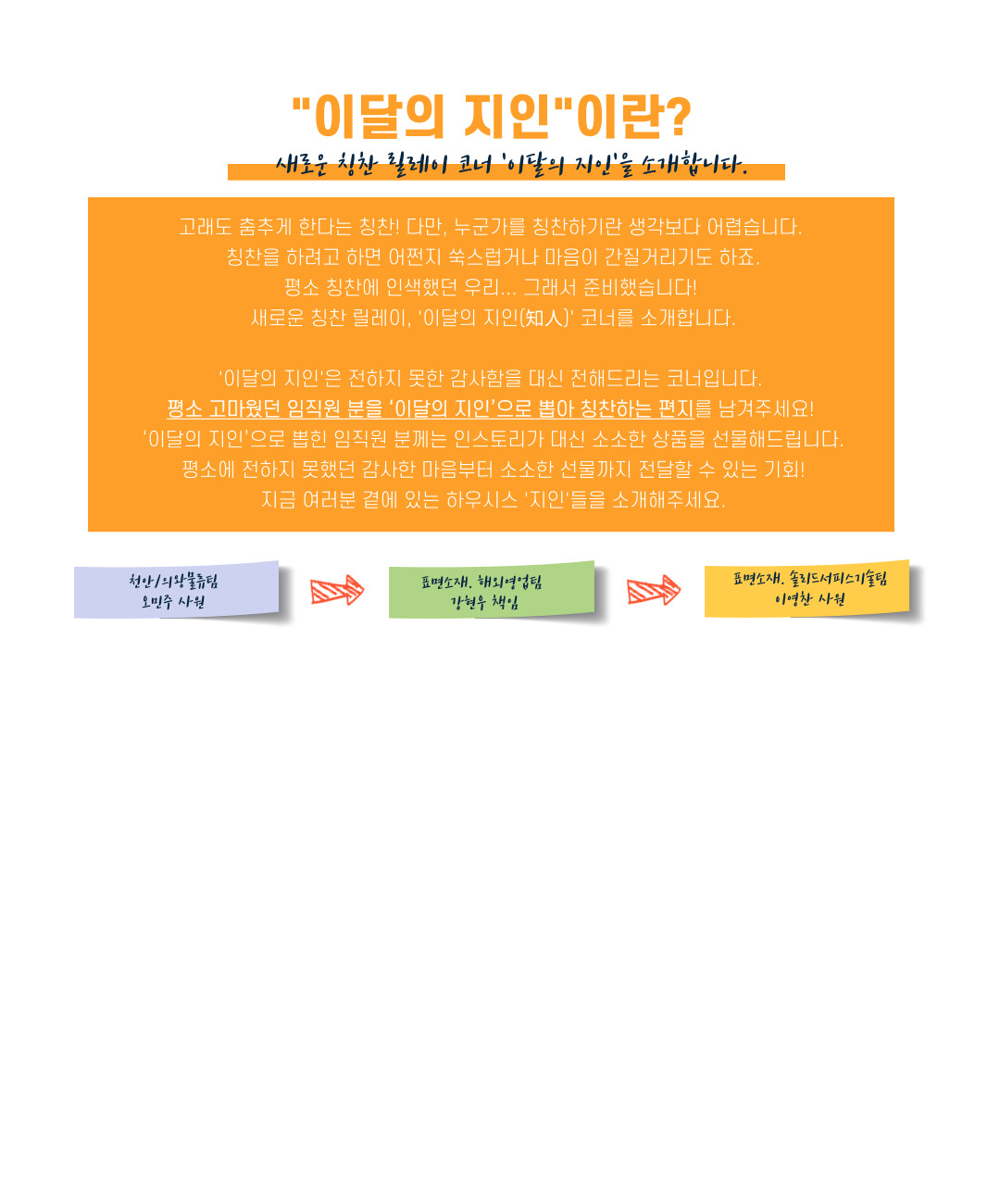 "이달의 지인"이란?

새로운 칭찬 릴레이 코너 '이달의 지인'을 소개합니다.

고래도 춤추게 한다는 칭찬! 다만, 누군가를 칭찬하기란 생각보다 어렵습니다.
칭찬을 하려고 하면 어쩐지 쑥스럽거나 마음이 간질거리기도 하죠.
평소 칭찬에 인색했던 우리... 그래서 준비했습니다!
새로운 칭찬 릴레이, '이달의 지인(知人)' 코너를 소개합니다.

'이달의 지인'은 전하지 못한 감사함을 대신 전해드리는 코너입니다.
평소 고마웠던 임직원 분을 '이달의 지인'으로 뽑아 칭찬하는 편지를 남겨주세요!
'이달의 지인'으로 뽑힌 임직원 분께는 인스토리가 대신 소소한 상품을 선물해드립니다.
평소에 전하지 못했던 감사한 마음부터 소소한 선물까지 전달할 수 있는 기회!
지금 여러분 곁에 있는 하우시스 '지인'들을 소개해주세요.

천안/의왕물류팀
오민주 사원

표면소재. 해외영업팀
강현우 책임

표면소재. 솔리드서피스기술팀
이영찬 사원